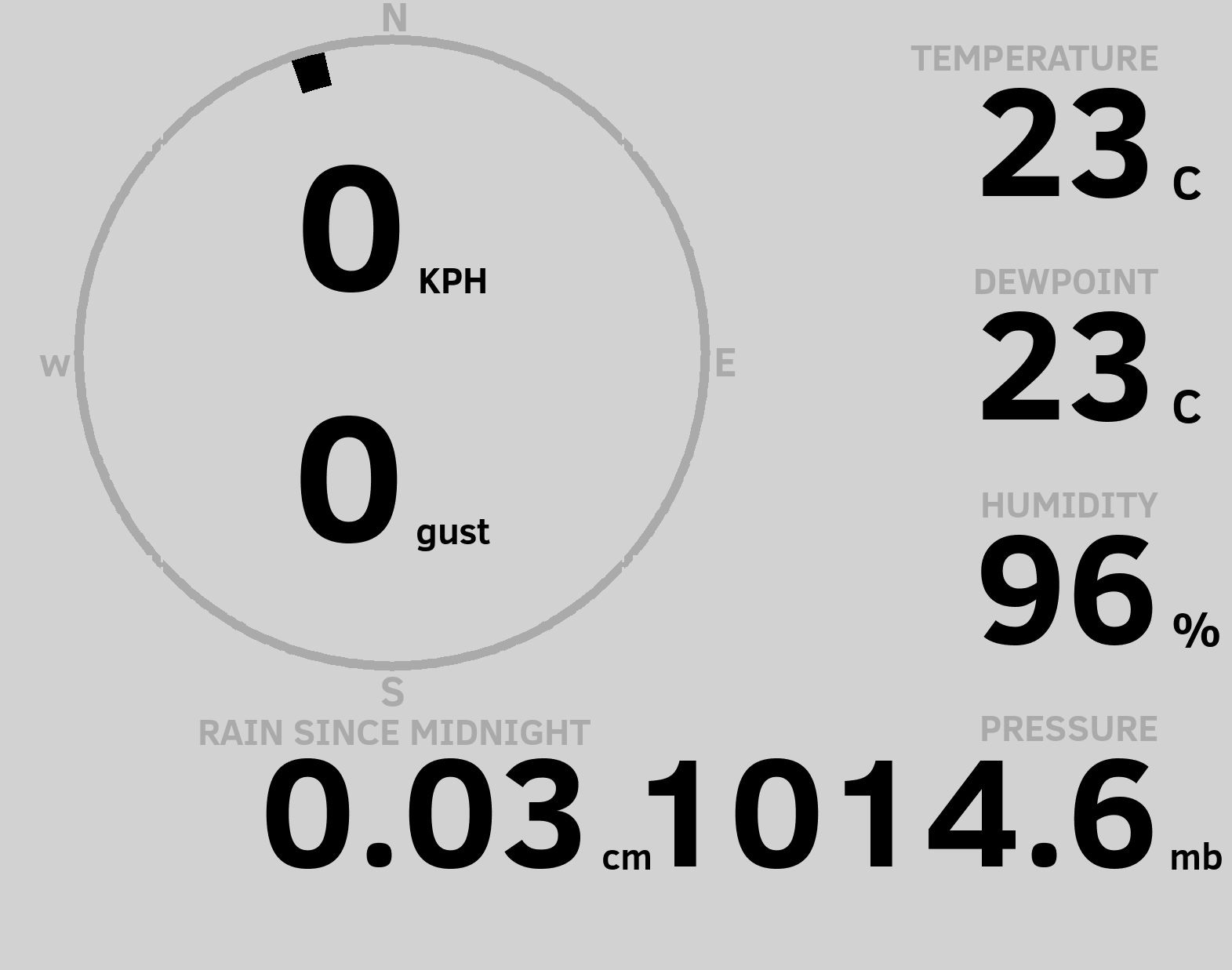 N
W
E
S
0 KPH
0 gust

TEMPERATURE
23 C

DEWPOINT
23 C

HUMIDITY
96 %

RAIN SINCE MIDNIGHT
0.03 cm

PRESSURE
1014.6 mb