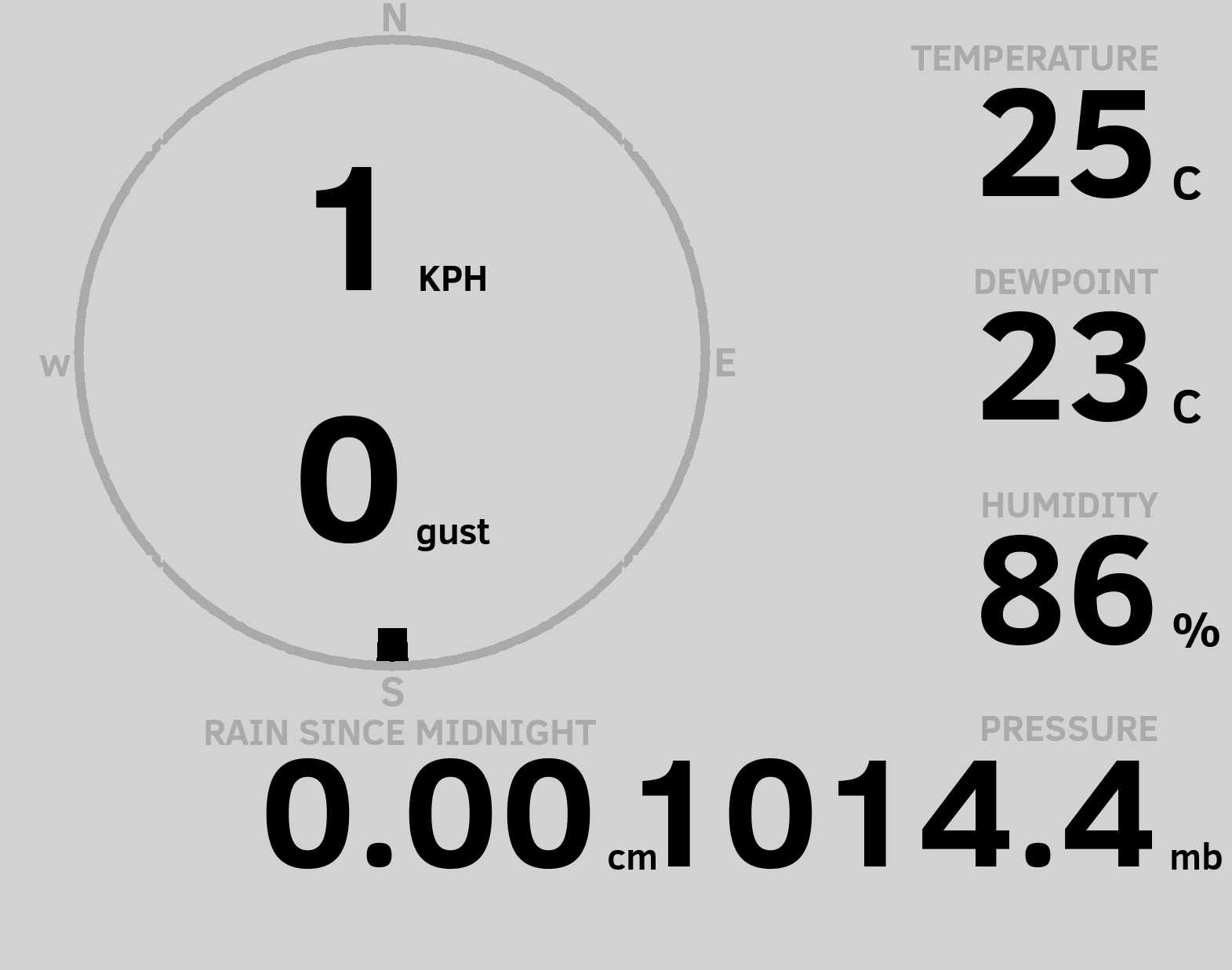 N

W

E

S

1 KPH

0 gust

TEMPERATURE
25 C

DEWPOINT
23 C

HUMIDITY
86 %

RAIN SINCE MIDNIGHT
0.00 cm

PRESSURE
1014.4 mb