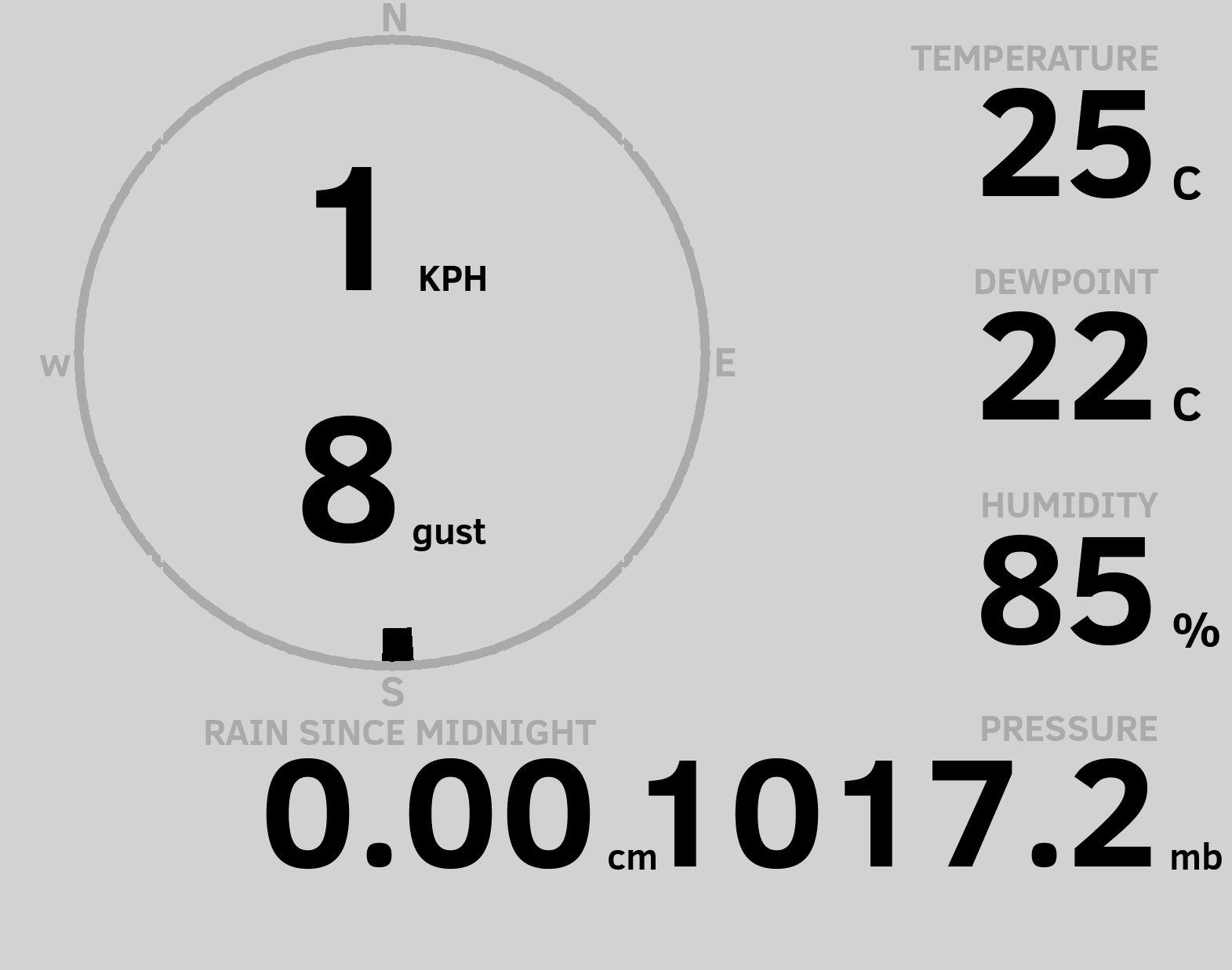 N

W

E

S

1 KPH

8 gust

TEMPERATURE
25 C

DEWPOINT
22 C

HUMIDITY
85 %

RAIN SINCE MIDNIGHT
0.00 cm

PRESSURE
1017.2 mb